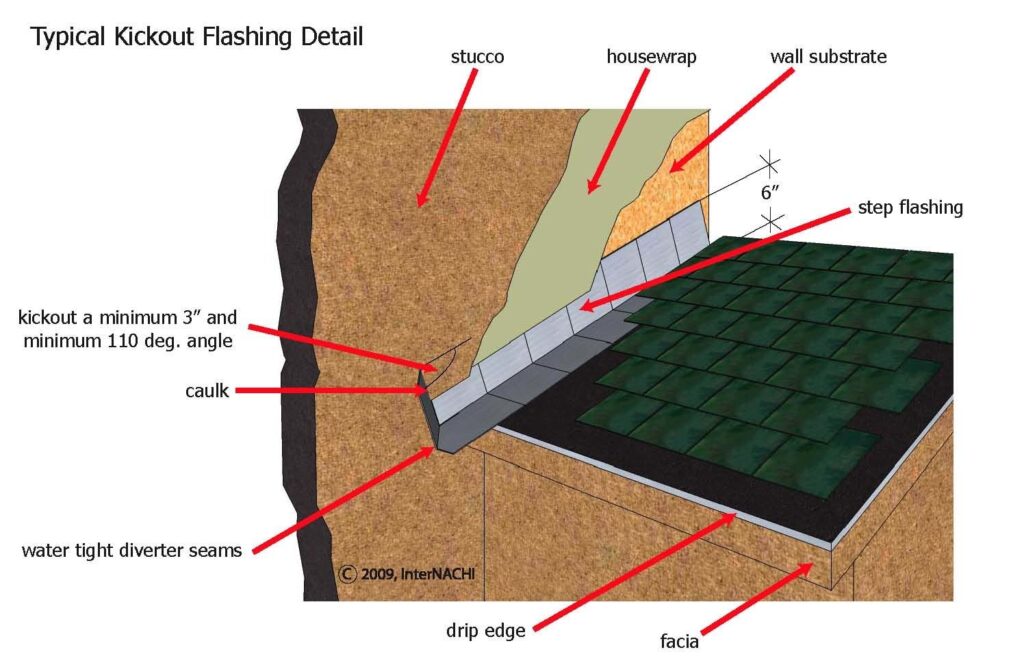 Typical Kickout Flashing Detail

stucco

housewrap

wall substrate

6″

step flashing

kickout a minimum 3″ and minimum 110 deg. angle

caulk

water tight diverter seams

© 2009, InterNACHI

drip edge

facia